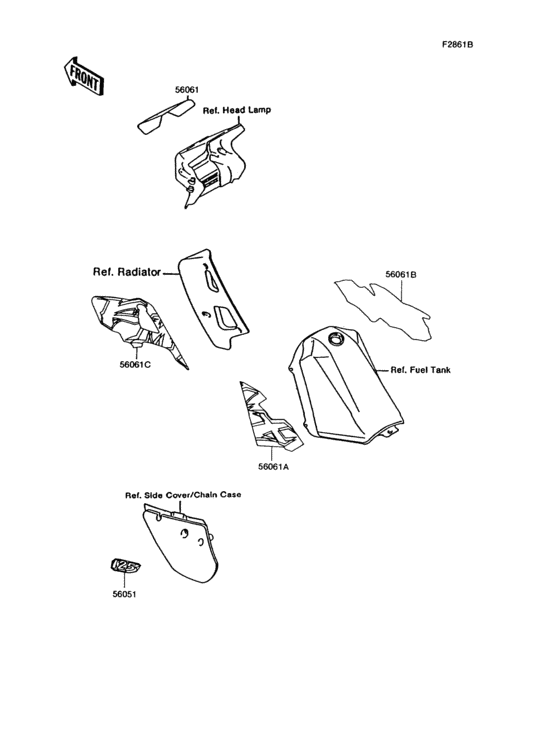 F2861B

FRONT

56061

Ref. Head Lamp

Ref. Radiator

56061B

56061C

Ref. Fuel Tank

56061A

Ref. Side Cover/Chain Case

125

56051