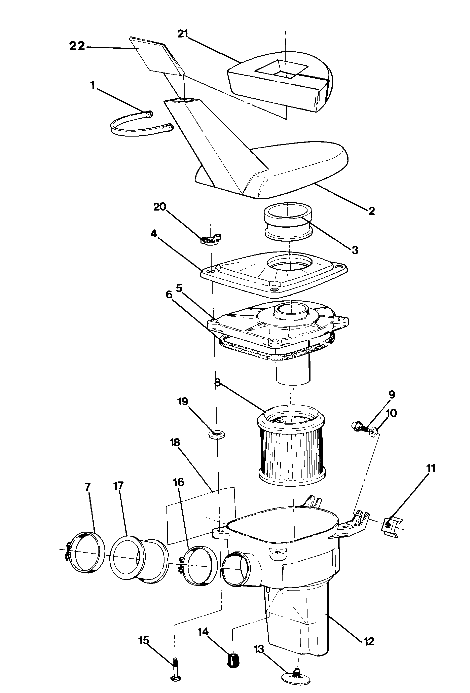 22
21
1
2
20
3
4
5
6
8
9
10
19
18
11
7
17
16
12
15
14
13