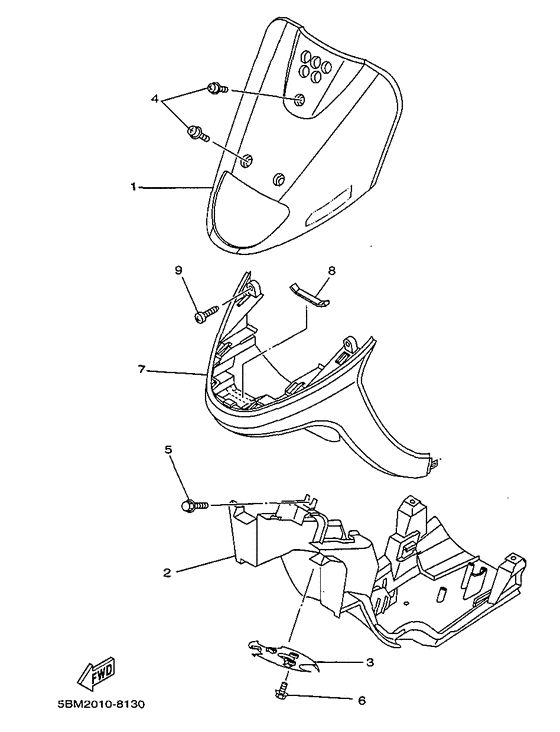 4
1
9
8
7
5
2
3
6
FWD
5BM2010-8130