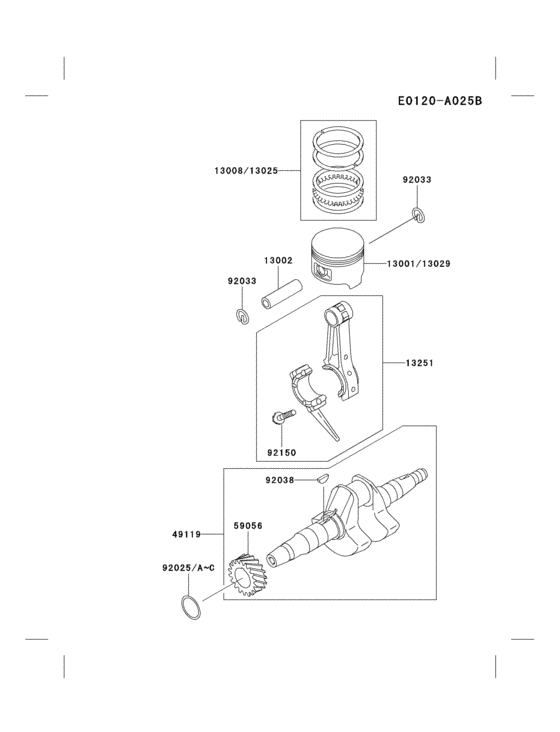 E0120-A025B

13008/13025

92033

13002

13001/13029

92033

13251

92150

92038

49119

59056

92025/A~C