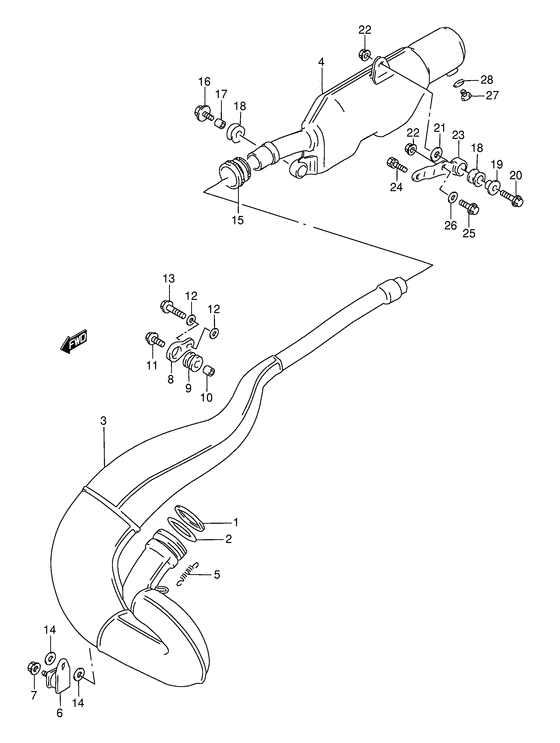 22
4
28
27
16
17
18
22
21
23
18
19
20
24
15
26
25
13
12
12
FWD
11
8
9
10
3
1
2
5
14
7
6
14