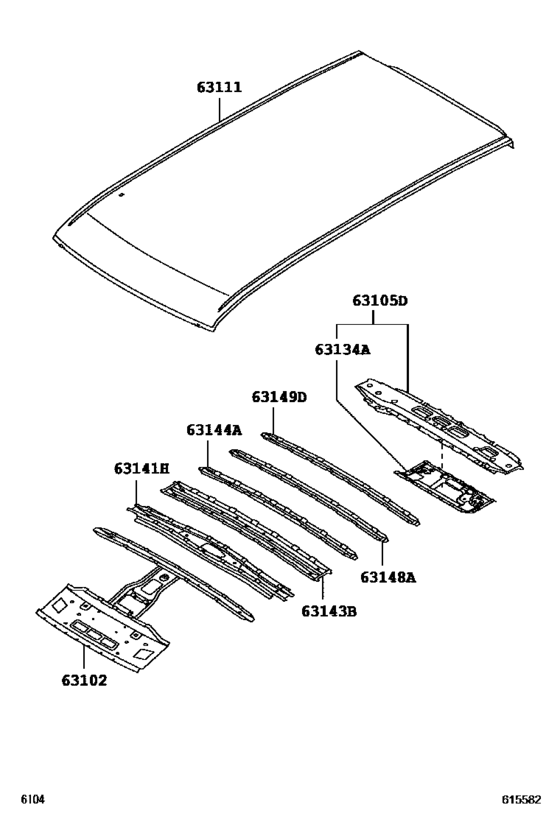 63111

63105D

63134A

63149D

63144A

63141H

63148A

63143B

63102

6104

615582