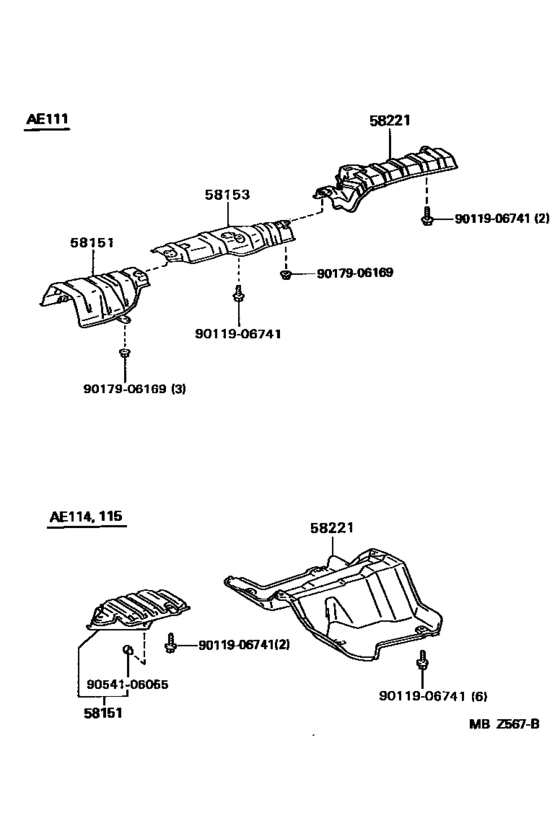 AE111

58221

58153

58151

90119-06741 (2)

90179-06169

90119-06741

90179-06169 (3)

AE114, 115

58221

90119-06741(2)

90541-06055

58151

90119-06741 (6)

MB Z567-B