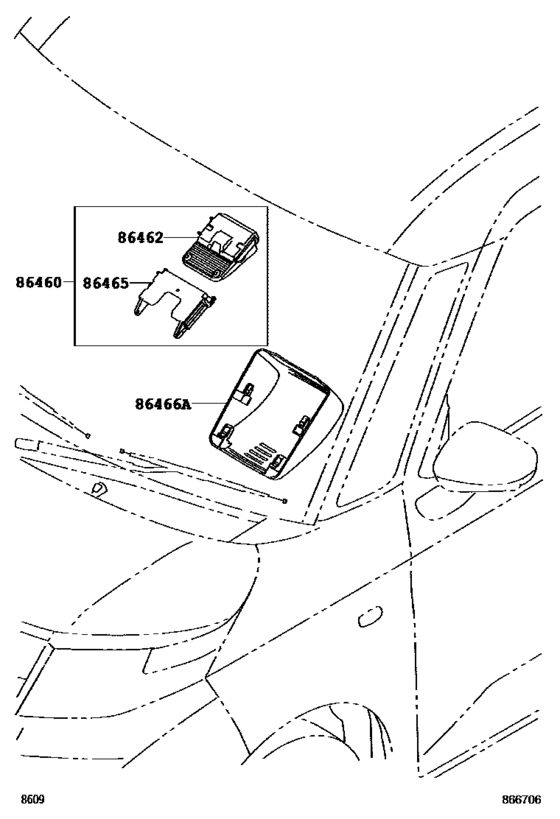 86462
86460
86465
86466A
8609
866706