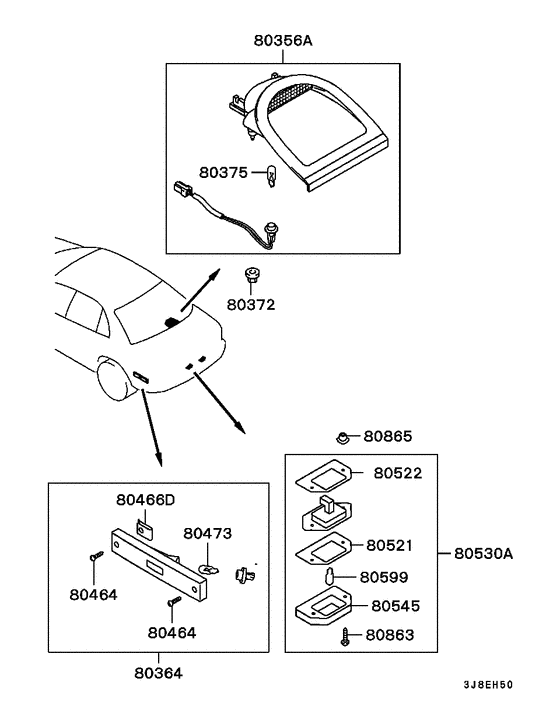 80356A

80375

80372

80865

80522

80521

80530A

80599

80545

80863

80466D

80473

80464

80464

80364

3J8EH50