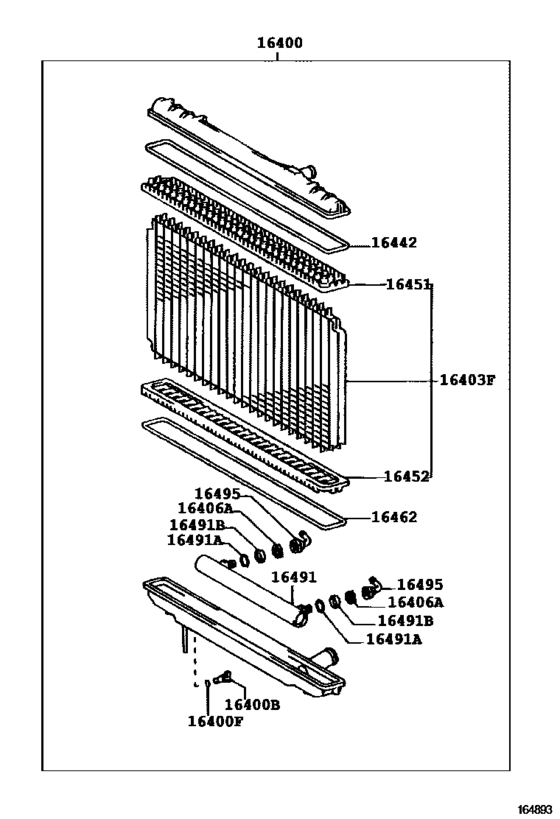 16400

16442

16451

16403F

16452

16495
16406A
16491B
16491A

16462

16491

16495
16406A
16491B
16491A

16400B
16400F

164893