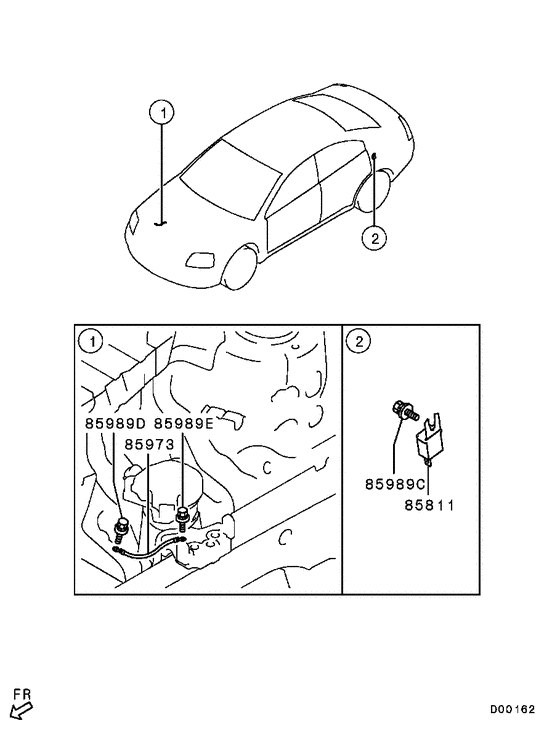 1

2

1

85989D 85989E

85973

2

85989C

85811

FR

D00162