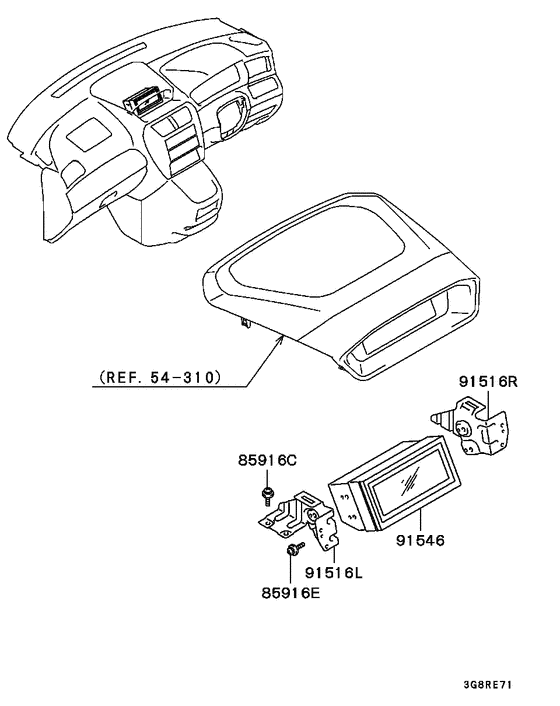 (REF. 54-310)

91516R

85916C

91546

91516L

85916E

3G8RE71