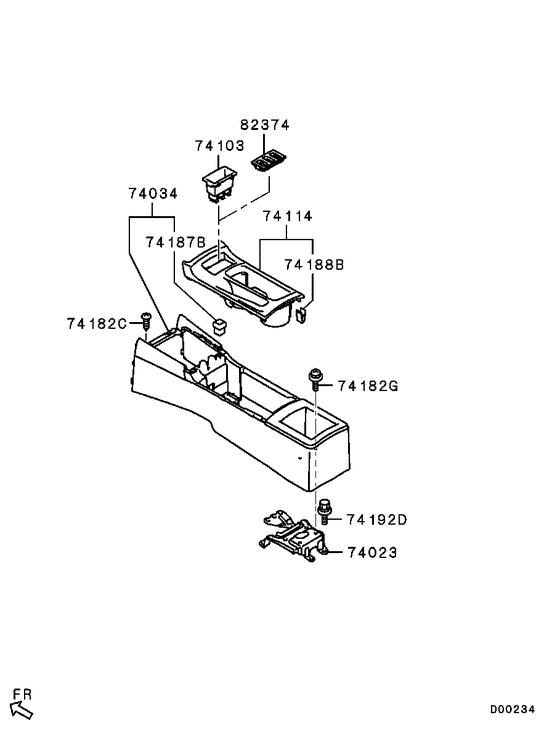 82374
74103
74034
74114
74187B
74188B
74182C
74182G
74192D
74023
FR
D00234