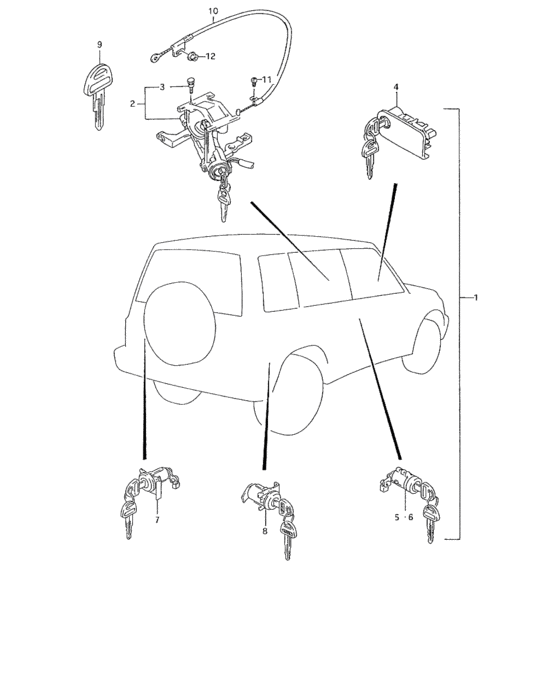 10
9
12
3
11
2
4
1
7
8
5 · 6