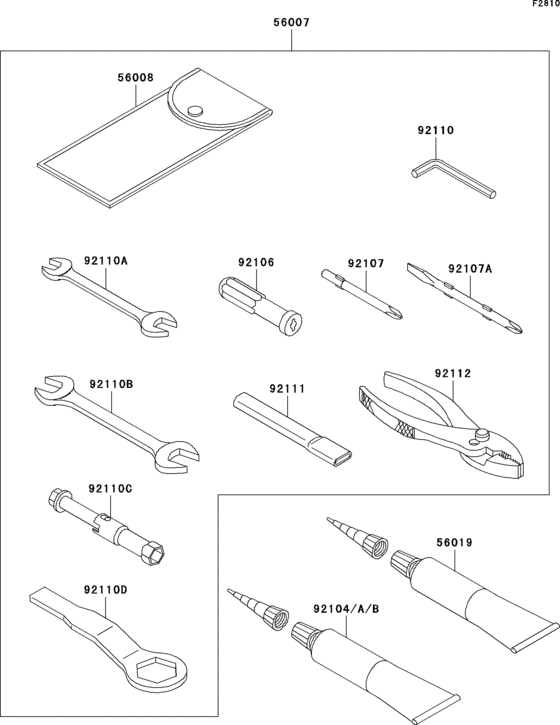 F2810

56007

56008

92110

92110A

92106

92107

92107A

92110B

92111

92112

92110C

56019

92110D

92104/A/B