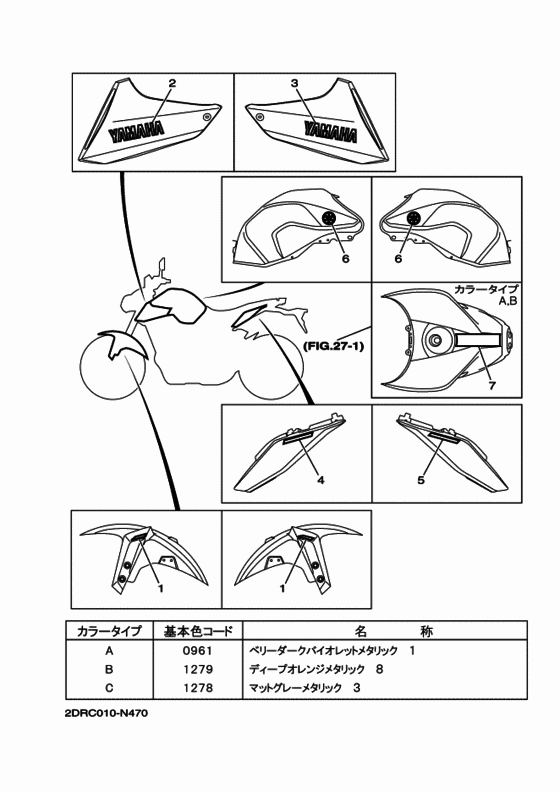 2

YAMAHA

3

YAMAHA

6

6

カラータイプ
A,B

(FIG.27-1)

7

4

5

1

1

| カラータイプ | 基本色コード | 名　　称 |
|---|---|---|
| A | 0961 | ベリーダークバイオレットメタリック　1 |
| B | 1279 | ディープオレンジメタリック　8 |
| C | 1278 | マットグレーメタリック　3 |

2DRC010-N470