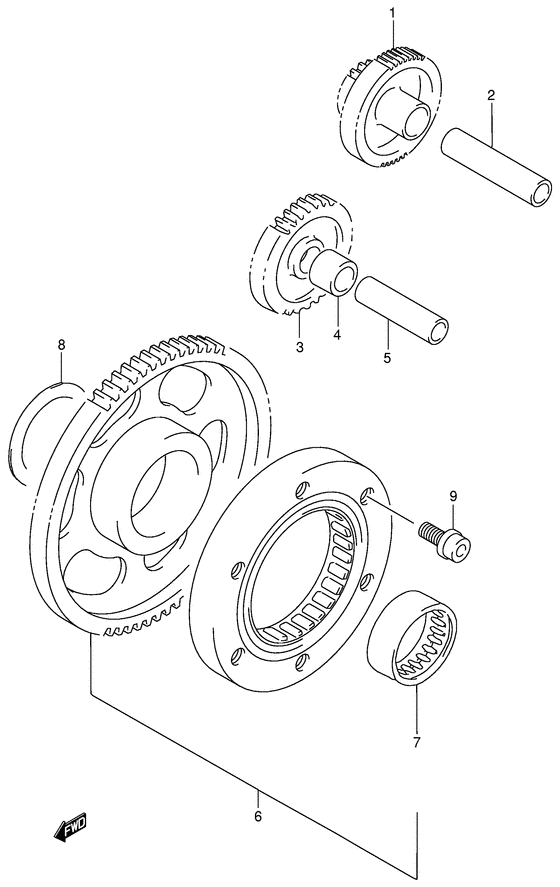 1
2
3
4
5
8
9
7
6
FWD