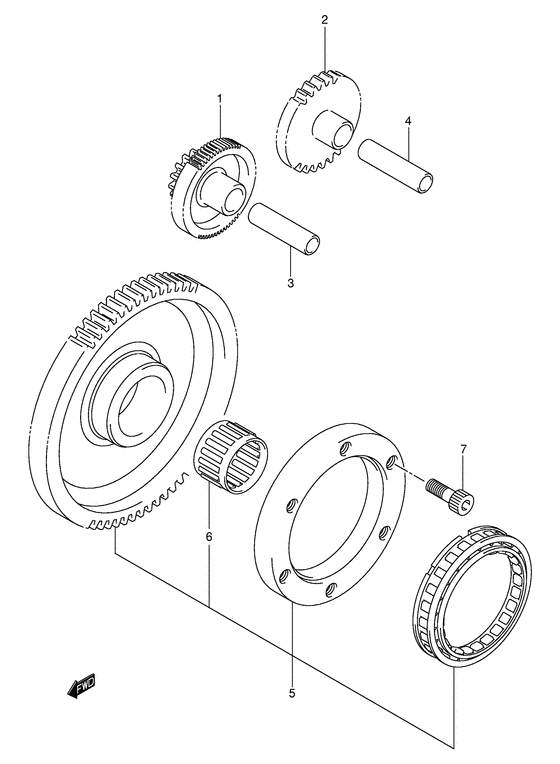 2
1
4
3
7
6
5
FWD