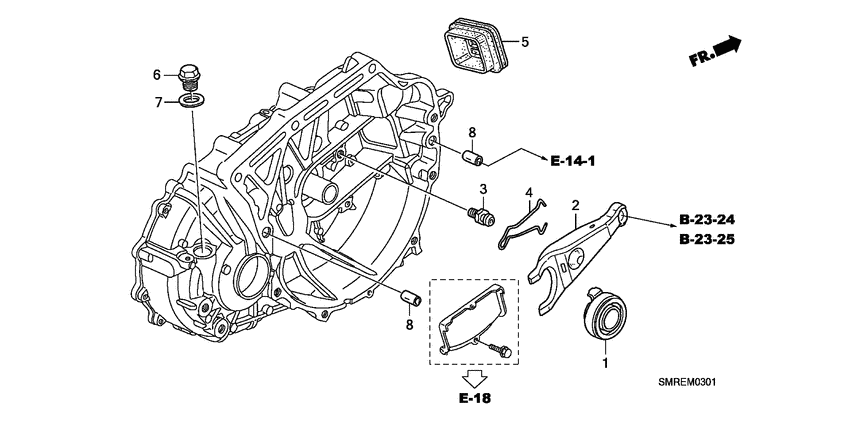 5

FR.

6

7

8

E-14-1

3

4

2

B-23-24
B-23-25

8

1

E-18

SMREM0301