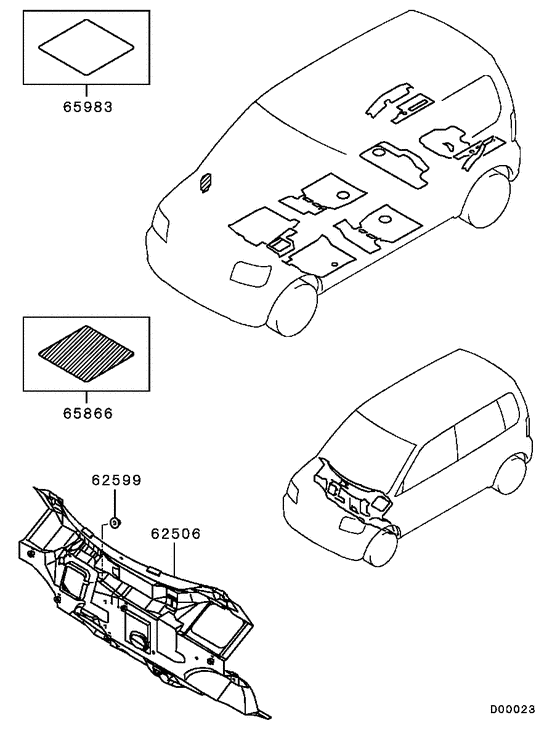 65983

65866

62599

62506

D00023