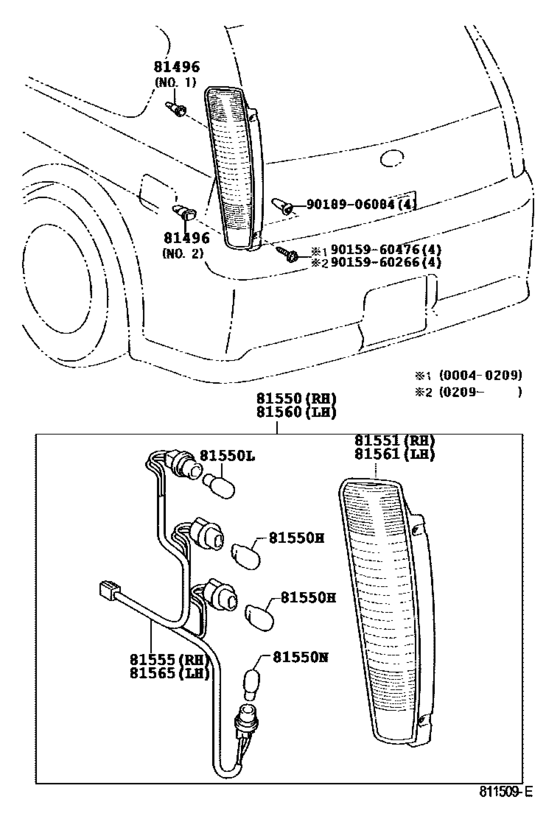 81496
(NO. 1)

90189-06084(4)

81496
(NO. 2)

※1 90159-60476(4)
※2 90159-60266(4)

※1 (0004-0209)
※2 (0209- )

81550(RH)
81560(LH)

81550L

81551(RH)
81561(LH)

81550H

81550H

81555(RH)
81565(LH)

81550N

811509-E