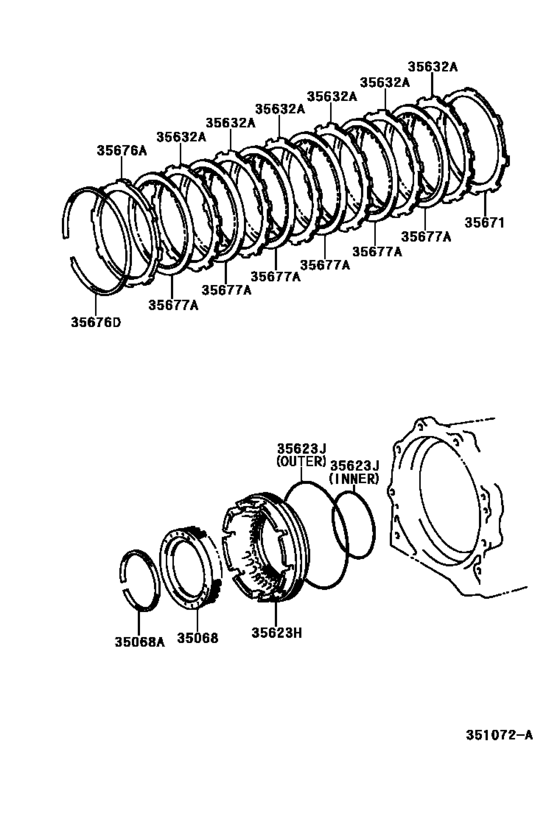 35632A
35632A
35632A
35632A
35632A
35632A
35676A
35671
35677A
35677A
35677A
35677A
35677A
35677A
35676D

35623J
(OUTER)
35623J
(INNER)
35068A
35068
35623H

351072-A