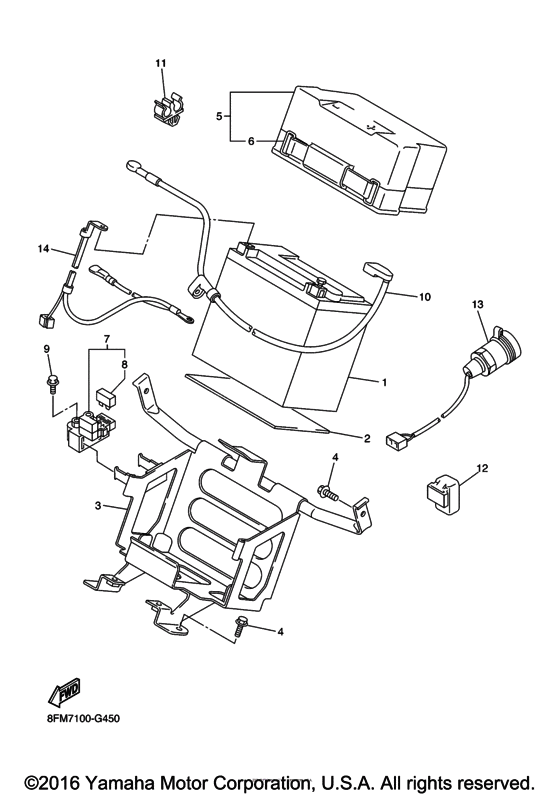 11
5
6
14
10
13
9
7
8
1
2
4
12
3
4
FWD
8FM7100-G450
©2016 Yamaha Motor Corporation, U.S.A. All rights reserved.