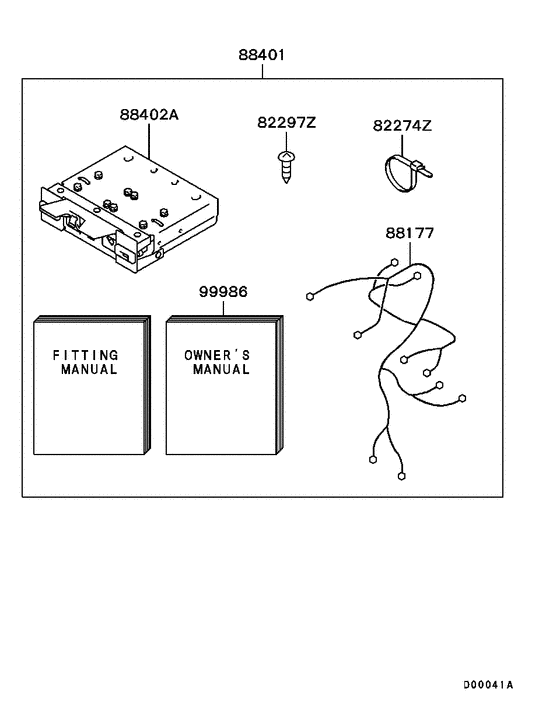 88401

88402A

82297Z

82274Z

88177

99986

FITTING MANUAL

OWNER'S MANUAL

D00041A