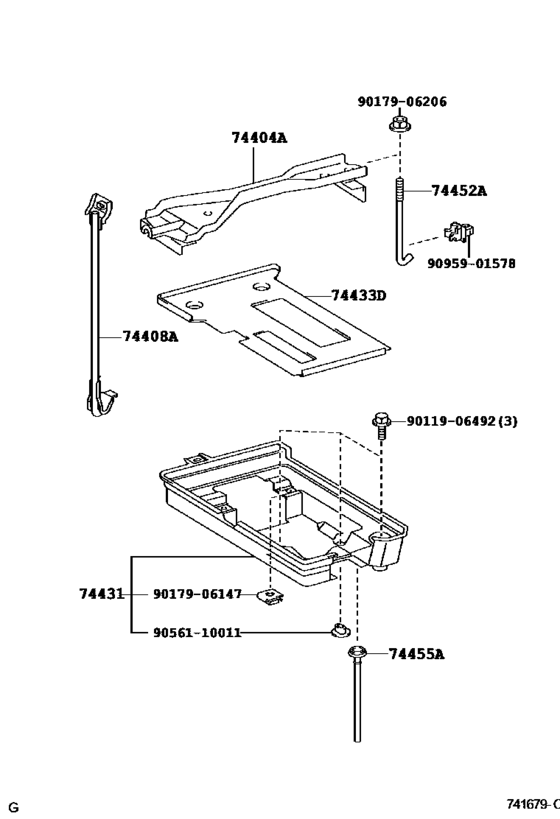 90179-06206
74404A
74452A
90959-01578
74433D
74408A
90119-06492(3)
74431
90179-06147
90561-10011
74455A
G
741679-C