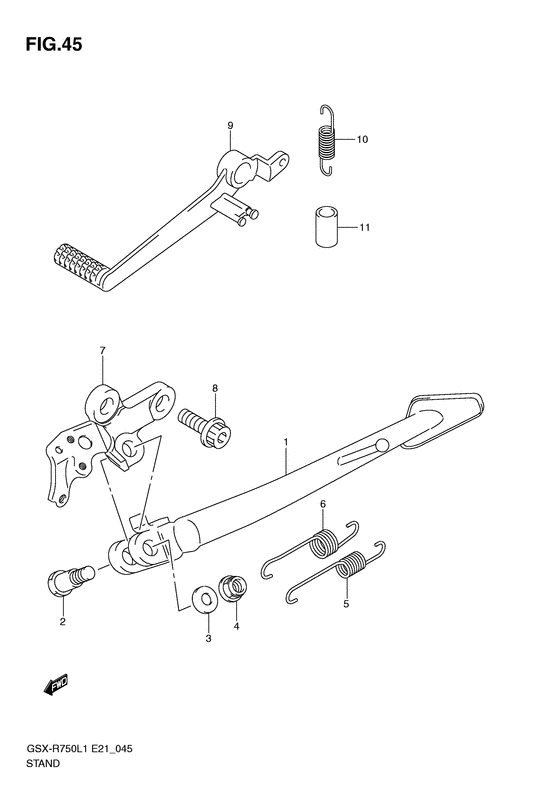 FIG.45

9

10

11

7

8

1

6

5

2

3

4

FWD

GSX-R750L1 E21_045
STAND