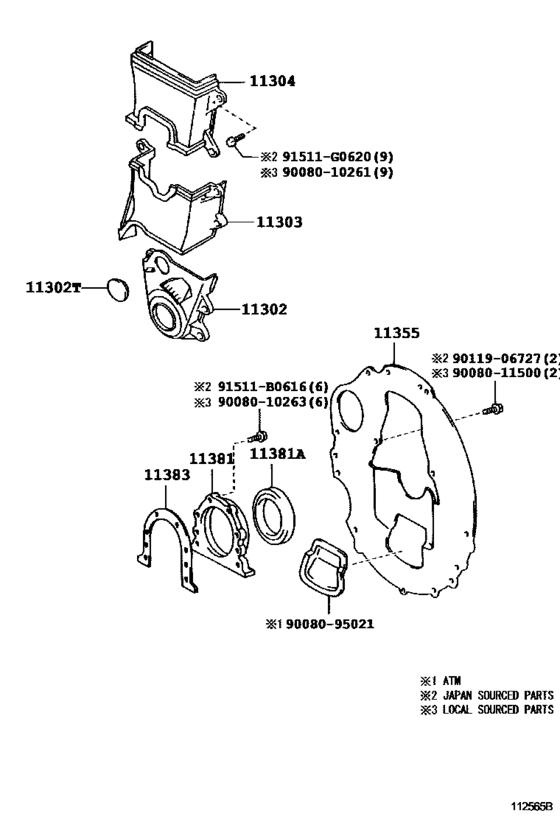 11304

※2 91511-G0620(9)
※3 90080-10261(9)

11303

11302T

11302

11355

※2 90119-06727(2)
※3 90080-11500(2)

※2 91511-B0616(6)
※3 90080-10263(6)

11381

11381A

11383

※1 90080-95021

※1 ATM
※2 JAPAN SOURCED PARTS
※3 LOCAL SOURCED PARTS

112565B