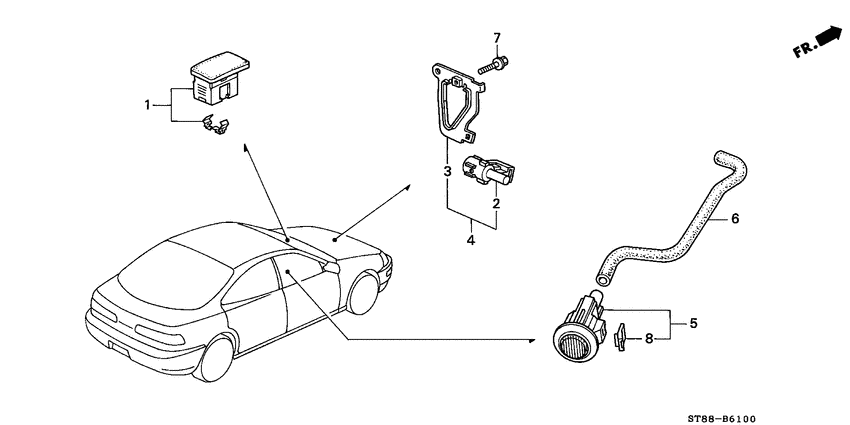 FR.

1

7

3

2

4

6

5

8

ST88-B6100