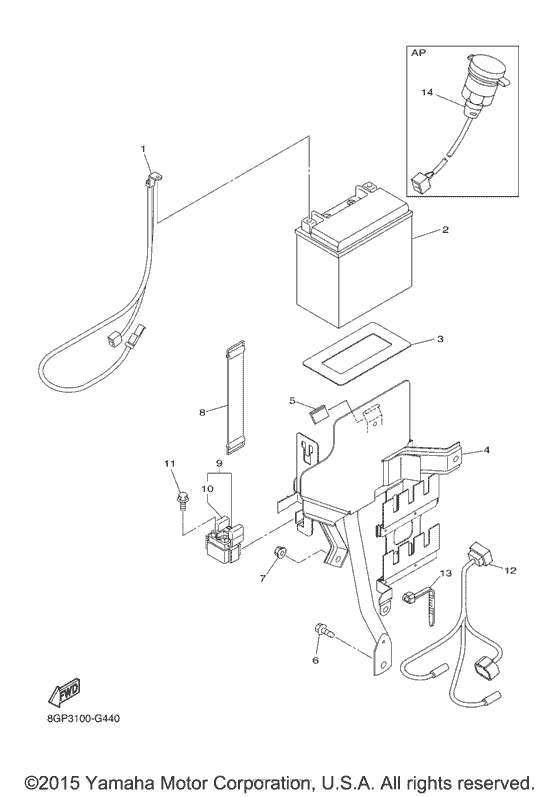 AP

14

1

2

3

8

5

4

11

9

10

7

13

12

6

FWD

8GP3100-G440

©2015 Yamaha Motor Corporation, U.S.A. All rights reserved.