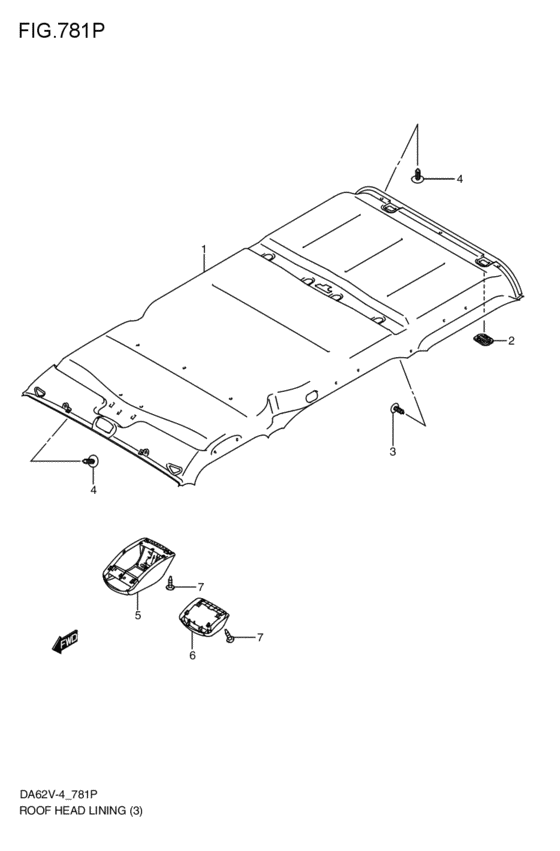 FIG.781P

4

1

2

3

4

7

5

7

6

FWD

DA62V-4_781P
ROOF HEAD LINING (3)