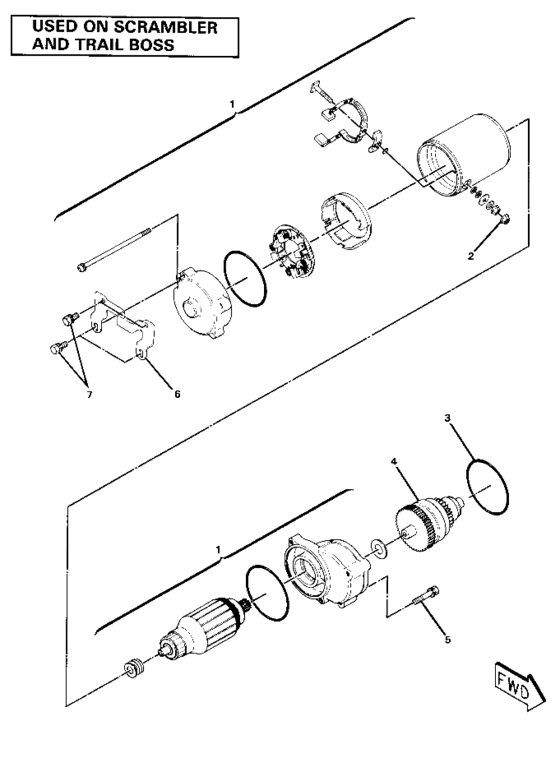 USED ON SCRAMBLER AND TRAIL BOSS

1

2

7

6

3

4

1

5

FWD