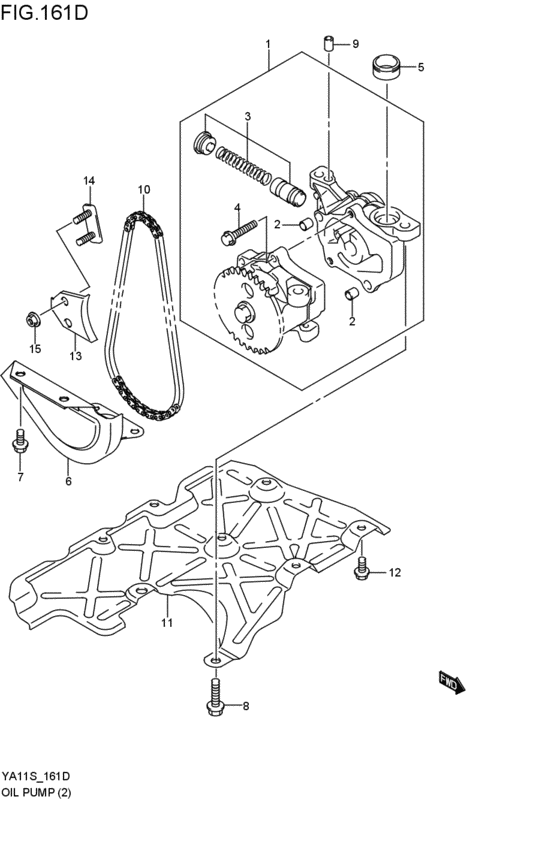 FIG.161D

1
9
5
3
14
10
4
2
2
15
13
7
6
12
11
8
FWD

YA11S_161D
OIL PUMP (2)