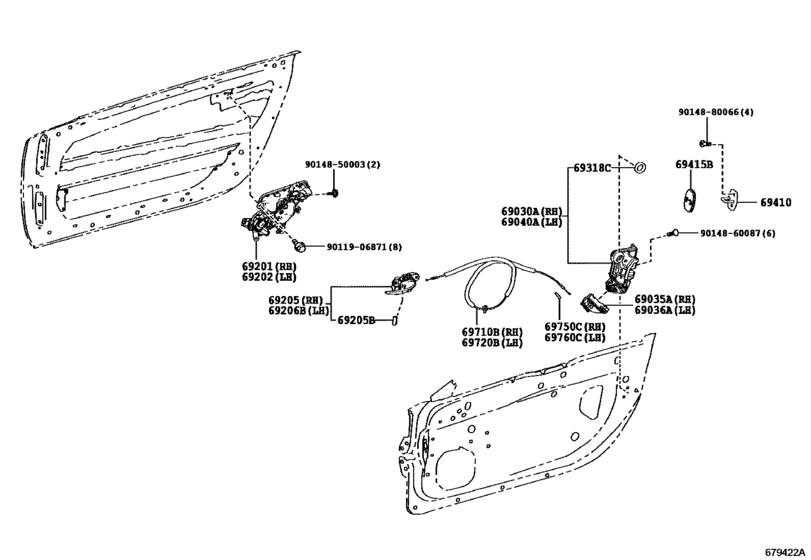 90148-80066(4)

90148-50003(2)

69318C

69415B

69410

69030A(RH)
69040A(LH)

90148-60087(6)

90119-06871(8)

69201(RH)
69202(LH)

69205(RH)
69206B(LH)

69205B

69710B(RH)
69720B(LH)

69750C(RH)
69760C(LH)

69035A(RH)
69036A(LH)

679422A