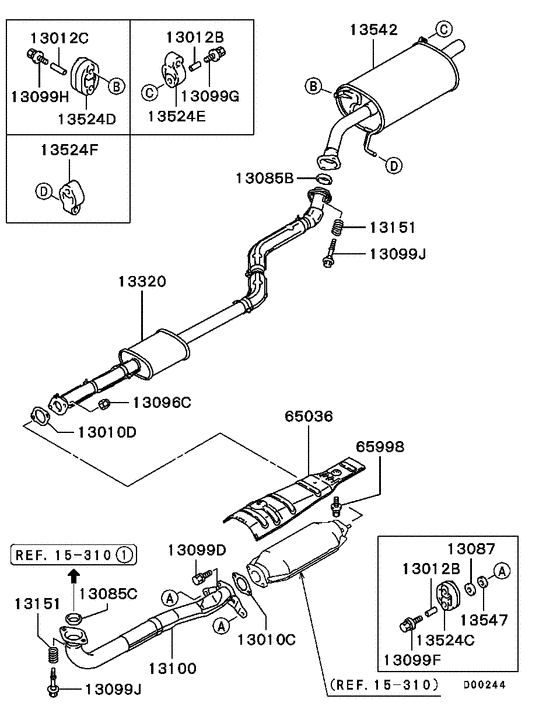 13012C
13099H
B
13524D
13012B
C
13099G
13524E
13524F
D
13542
C
B
D
13085B
13151
13099J
13320
13096C
13010D
65036
65998
REF. 15-310 ①
13099D
13085C
13151
A
A
13010C
13100
13099J
13087
13012B
A
13547
13524C
13099F
(REF. 15-310)
D00244