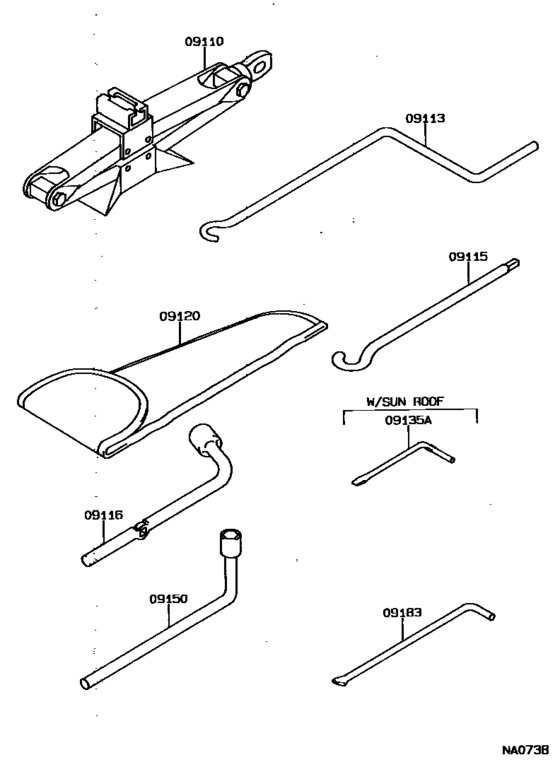 09110

09113

09115

09120

W/SUN ROOF
09135A

09116

09150

09183

NA073B