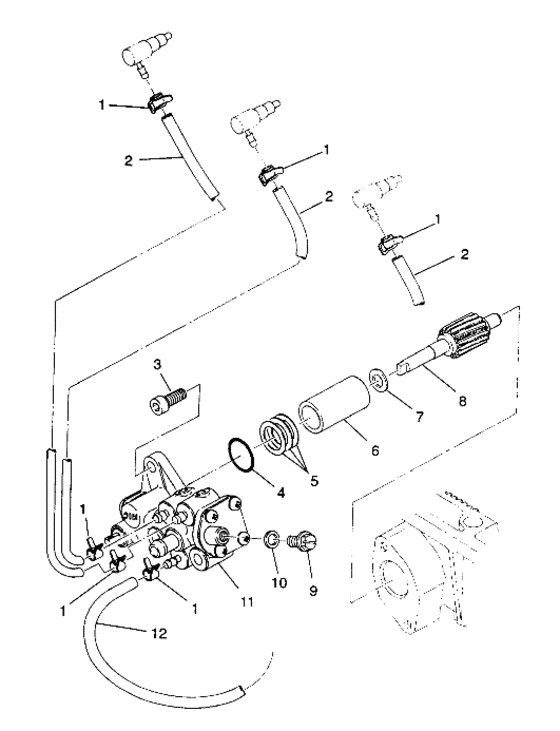 1
2
1
2
1
2
3
8
7
6
5
4
1
10
9
11
1
1
12