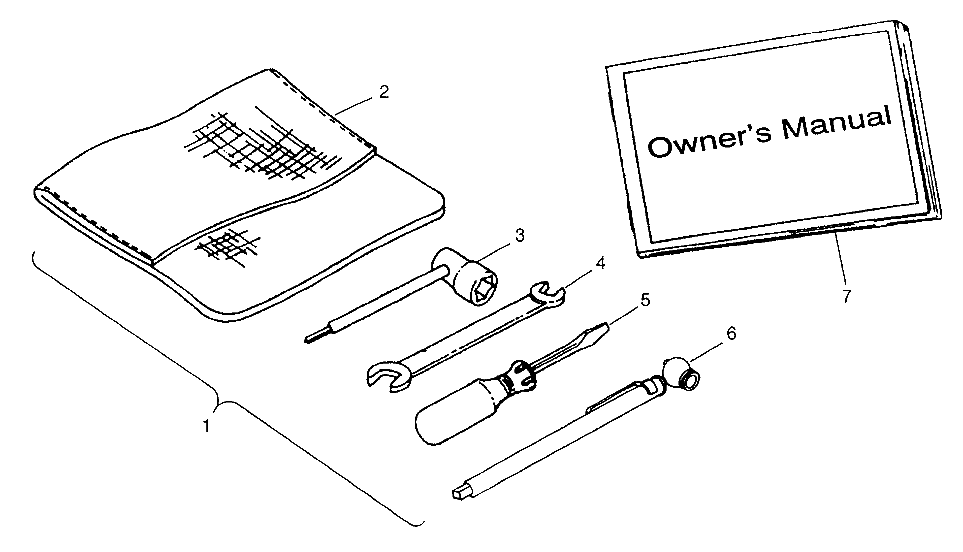 2
Owner's Manual
3
4
5
6
7
1