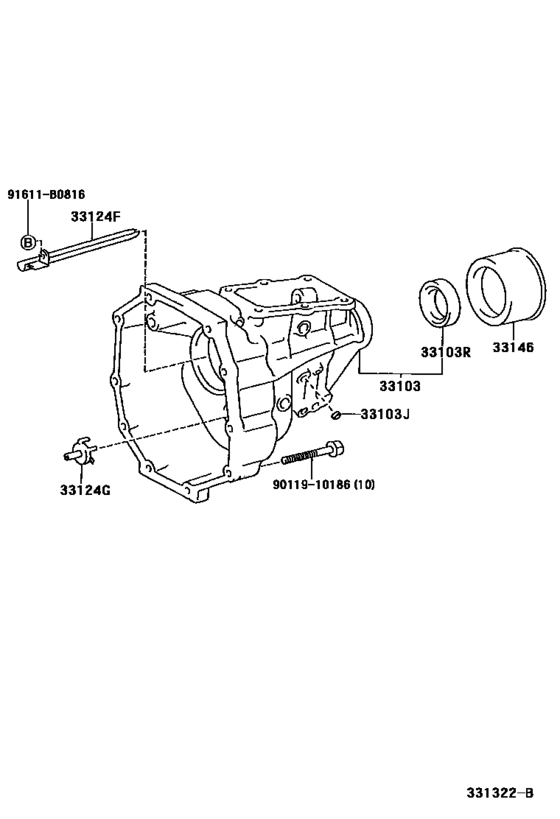 91611-B0816

33124F

B

33103R

33146

33103

33103J

33124G

90119-10186 (10)

331322-B