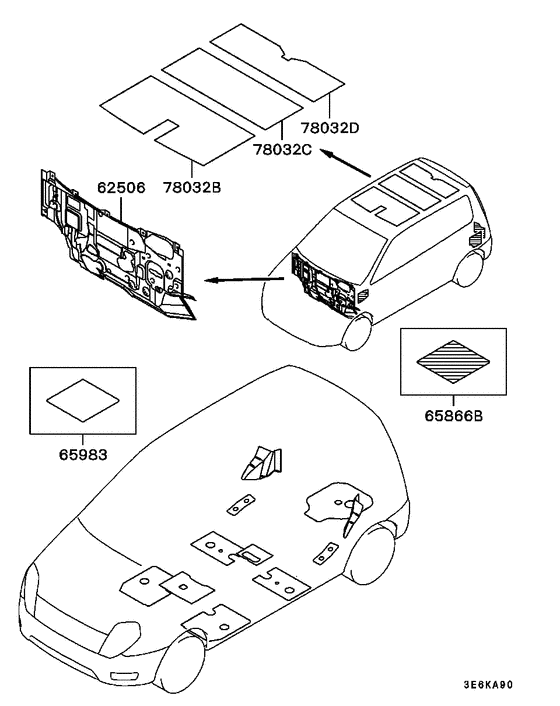 78032D
78032C
62506
78032B
65866B
65983
3E6KA90