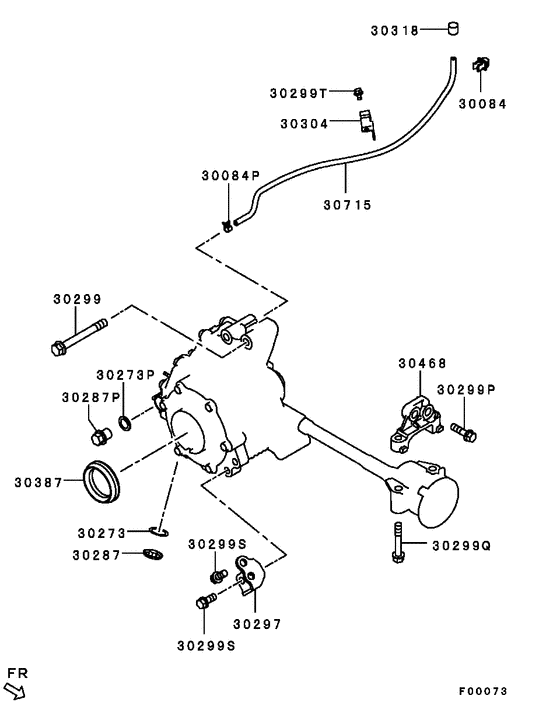 30318
30084
30299T
30304
30084P
30715
30299
30273P
30287P
30468
30299P
30387
30273
30287
30299S
30299Q
30297
30299S
FR
F00073