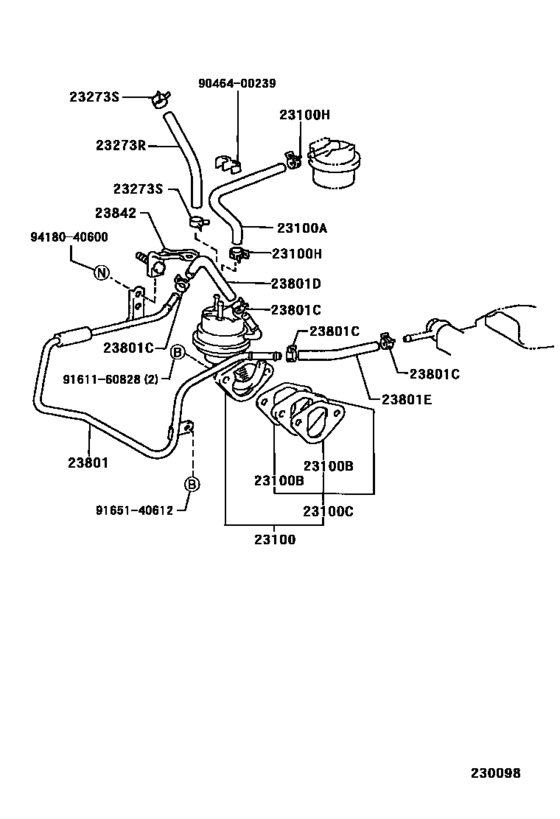 23273S
90464-00239
23100H
23273R
23273S
23842
23100A
94180-40600
23100H
N
23801D
23801C
23801C
23801C
B
91611-60828 (2)
23801C
23801E
23801
23100B
23100B
B
91651-40612
23100C
23100
230098