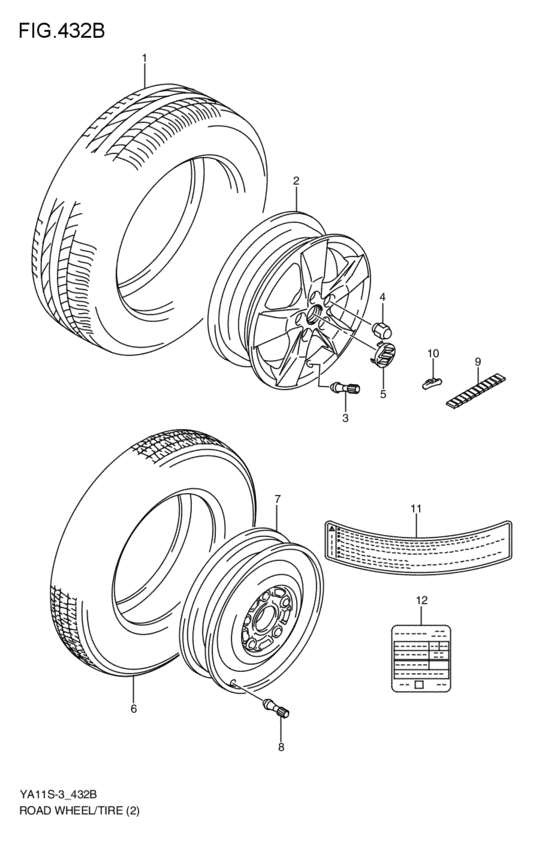 FIG.432B

1

2

4

10

9

5

3

7

11

12

6

8

YA11S-3_432B
ROAD WHEEL/TIRE (2)