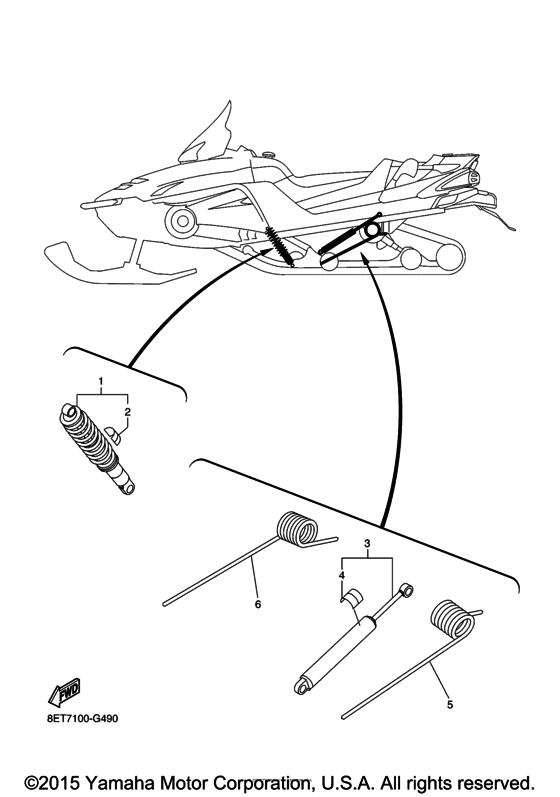 1
2
3
4
6
5
FWD
8ET7100-G490
©2015 Yamaha Motor Corporation, U.S.A. All rights reserved.