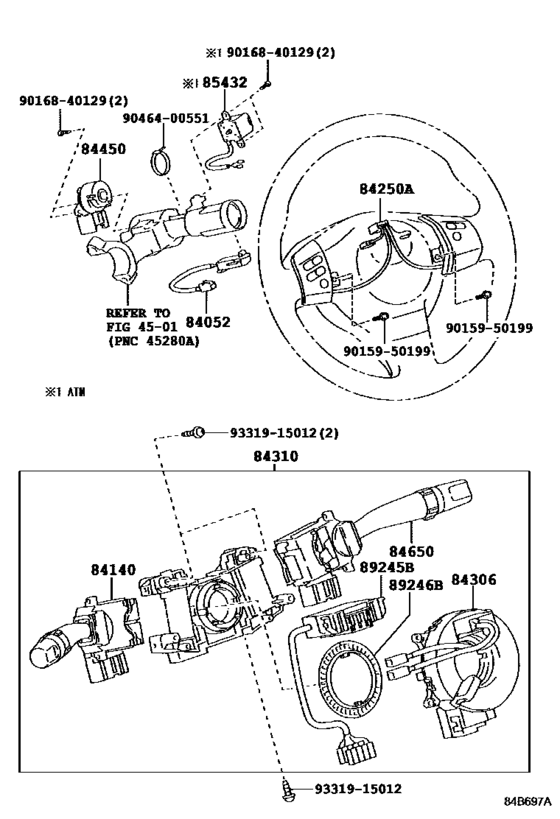 ※1 90168-40129(2)

※1 85432

90168-40129(2)

90464-00551

84450

84250A

REFER TO
FIG 45-01
(PNC 45280A)

84052

90159-50199

90159-50199

※1 ATM

93319-15012(2)

84310

84650

84140

89245B

89246B

84306

93319-15012

84B697A