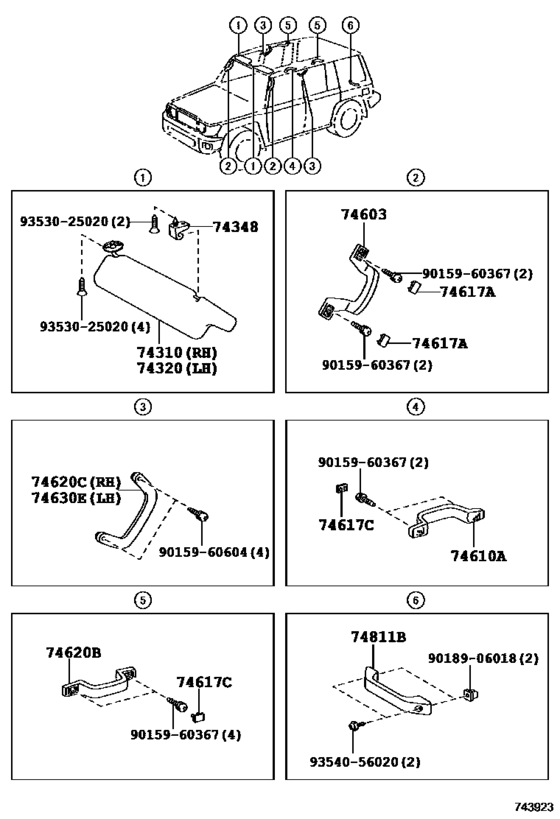 1 3 5 5 6

2 1 2 4 3

1

93530-25020 (2)
74348
93530-25020 (4)
74310 (RH)
74320 (LH)

2

74603
90159-60367 (2)
74617A
74617A
90159-60367 (2)

3

74620C (RH)
74630E (LH)
90159-60604 (4)

4

90159-60367 (2)
74617C
74610A

5

74620B
74617C
90159-60367 (4)

6

74811B
90189-06018 (2)
93540-56020 (2)

743923