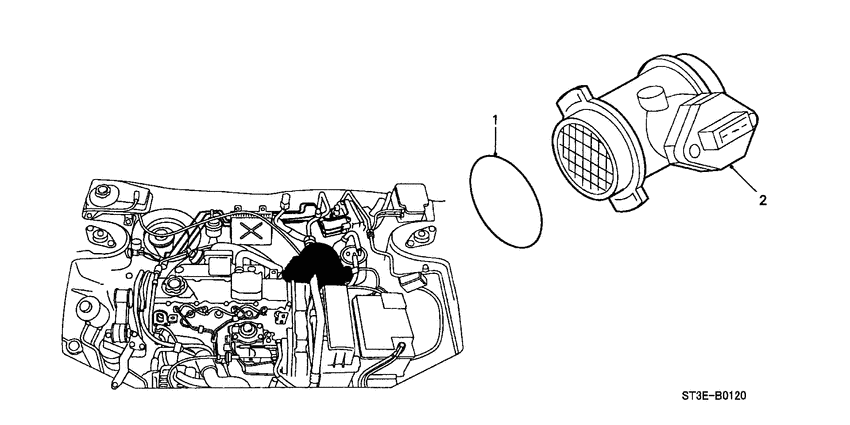 1

2

ST3E-B0120