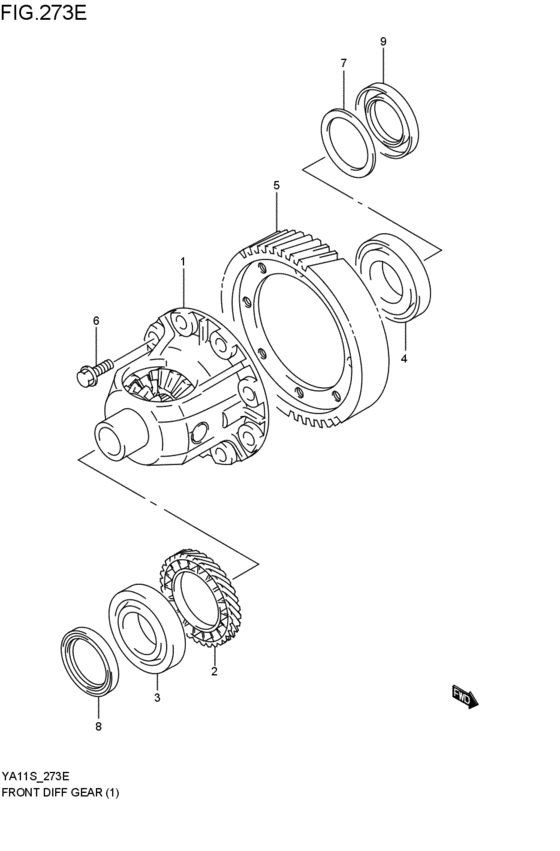 FIG.273E

9
7
5
1
6
4
2
3
8
FWD

YA11S_273E
FRONT DIFF GEAR (1)