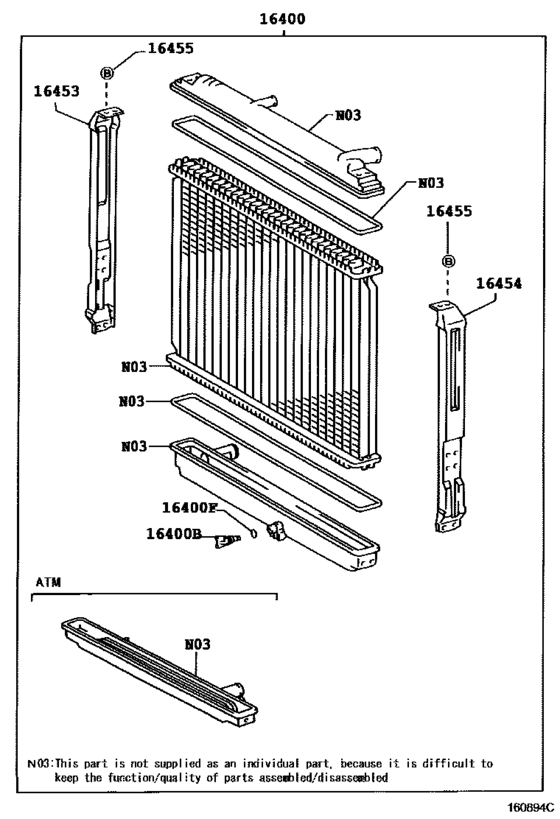 16400

16455

B

16453

N03

N03

16455

B

16454

N03

N03

N03

16400F

16400B

ATM

N03

N03:This part is not supplied as an individual part, because it is difficult to keep the function/quality of parts assembled/disassembled

160894C