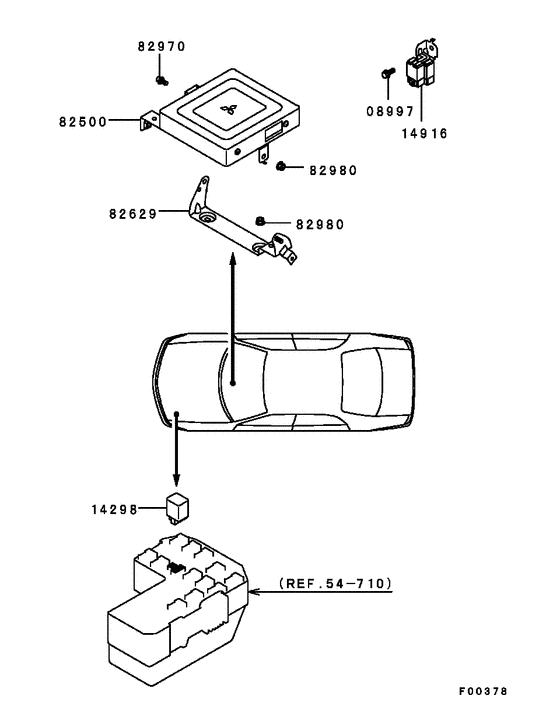 82970

82500

08997

14916

82980

82629

82980

14298

(REF.54-710)

F00378