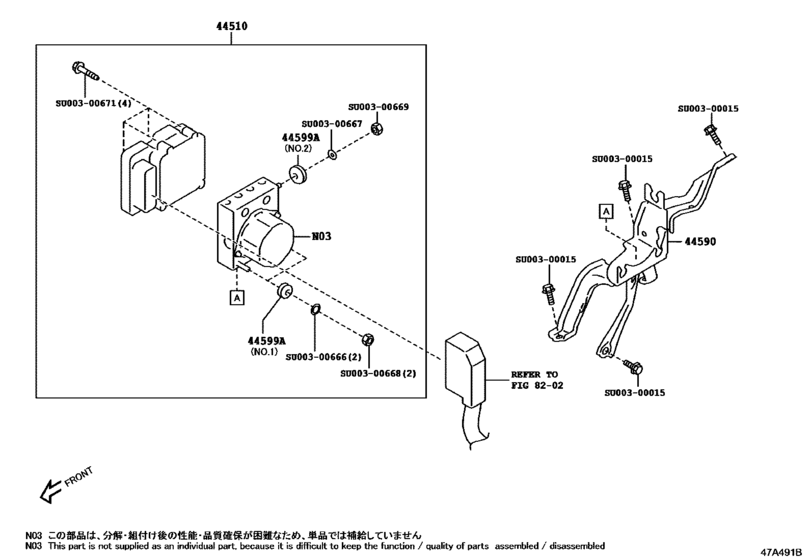 44510

SU003-00671(4)

SU003-00669

SU003-00667

44599A
(NO.2)

N03

A

44599A
(NO.1)

SU003-00666(2)

SU003-00668(2)

REFER TO
FIG 82-02

SU003-00015

SU003-00015

A

44590

SU003-00015

SU003-00015

FRONT

N03 この部品は、分解・組付け後の性能・品質確保が困難なため、単品では補給していません
N03 This part is not supplied as an individual part, because it is difficult to keep the function / quality of parts assembled / disassembled

47A491B